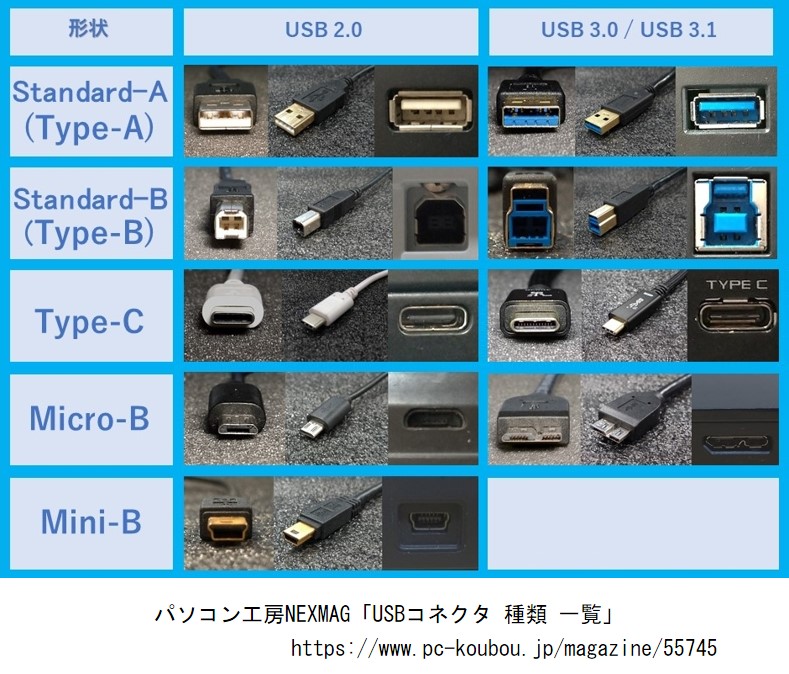 | 形状 | USB 2.0 | USB 3.0 / USB 3.1 |
|---|---|---|
| Standard-A (Type-A) | | |
| Standard-B (Type-B) | | |
| Type-C | | TYPE C |
| Micro-B | | |
| Mini-B | | |

パソコン工房NEXMAG「USBコネクタ 種類 一覧」
https://www.pc-koubou.jp/magazine/55745